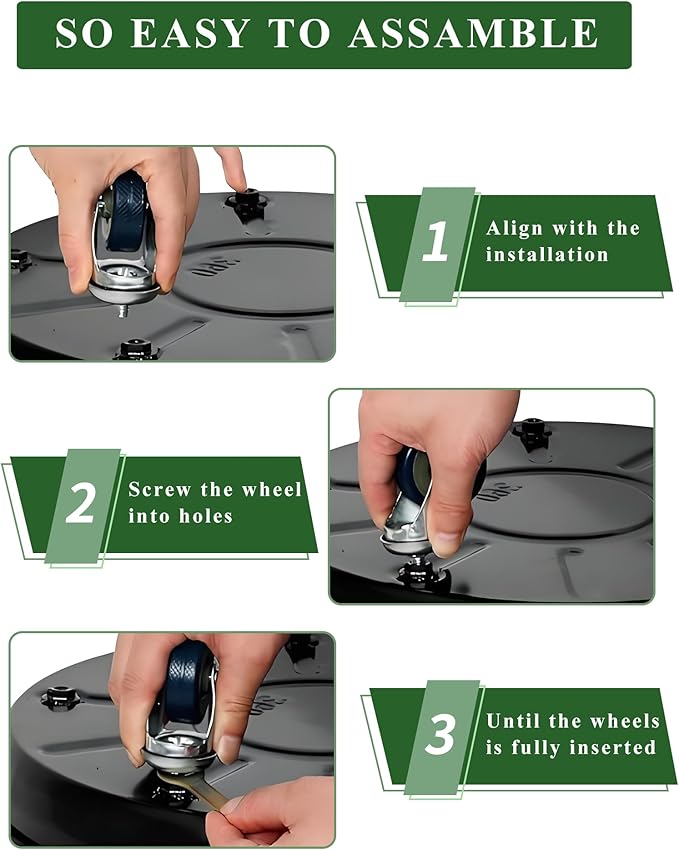 SO EASY TO ASSAMBLE

1 Align with the installation

2 Screw the wheel into holes

3 Until the wheels is fully inserted