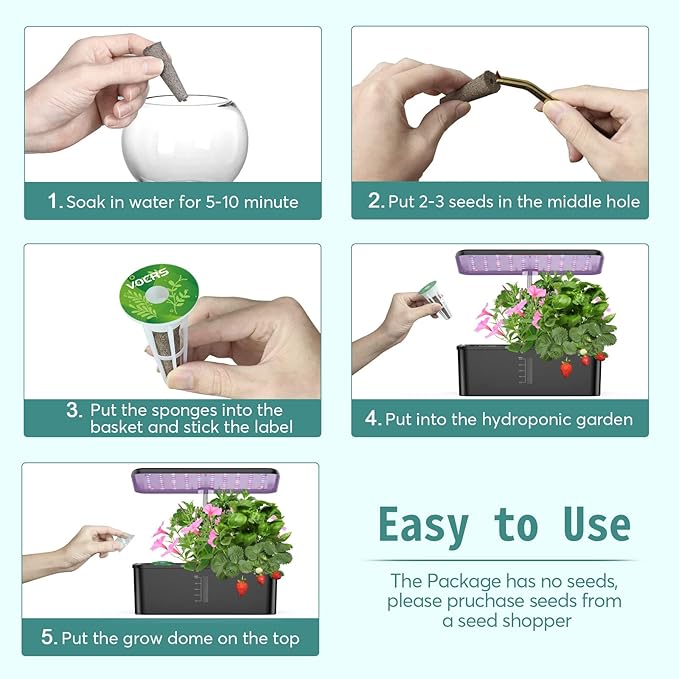 1. Soak in water for 5-10 minute

2. Put 2-3 seeds in the middle hole

VOCRS

3. Put the sponges into the basket and stick the label

4. Put into the hydroponic garden

5. Put the grow dome on the top

Easy to Use

The Package has no seeds, please pruchase seeds from a seed shopper