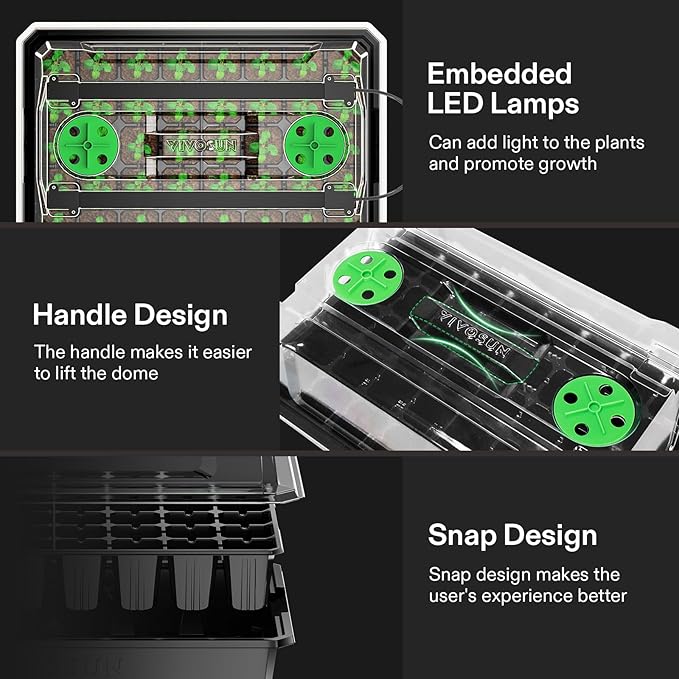 VIVOSUN

Embedded LED Lamps

Can add light to the plants and promote growth

Handle Design

The handle makes it easier to lift the dome

VIVOSUN

Snap Design

Snap design makes the user's experience better