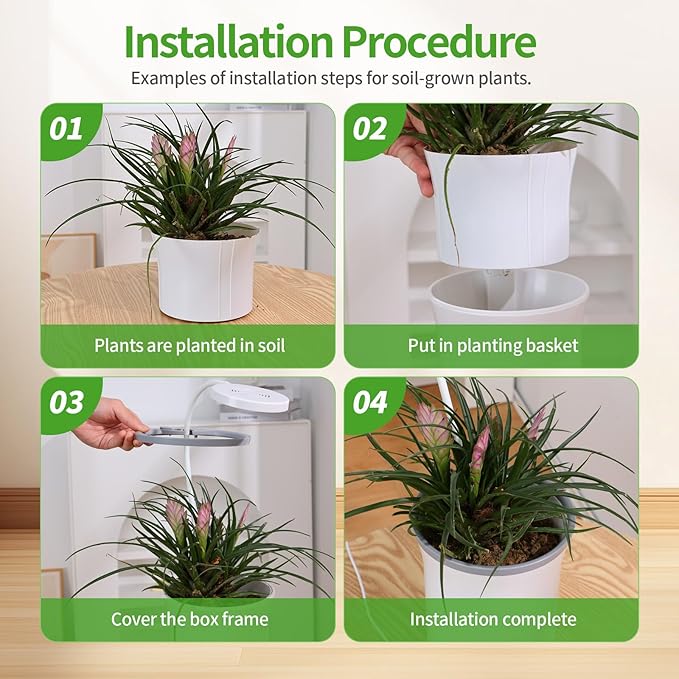 Installation Procedure

Examples of installation steps for soil-grown plants.

01

Plants are planted in soil

02

Put in planting basket

03

Cover the box frame

04

Installation complete