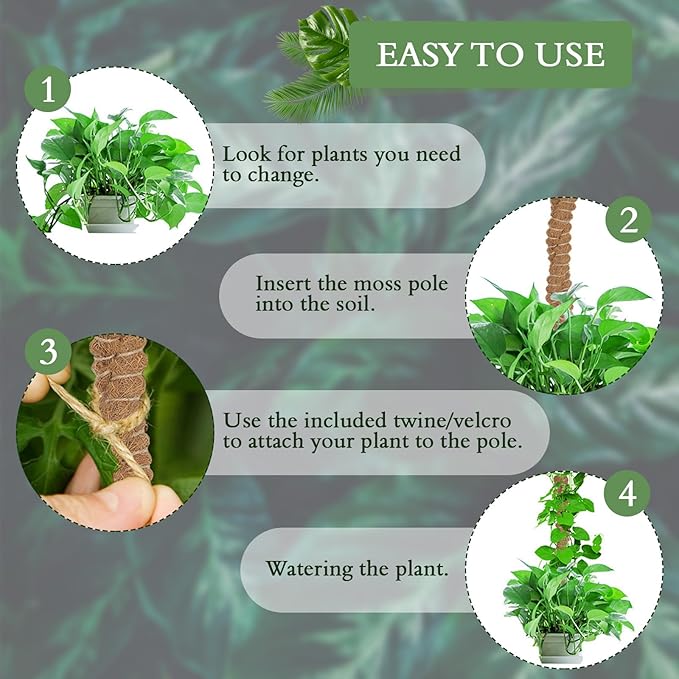 EASY TO USE

1

Look for plants you need to change.

2

Insert the moss pole into the soil.

3

Use the included twine/velcro to attach your plant to the pole.

4

Watering the plant.