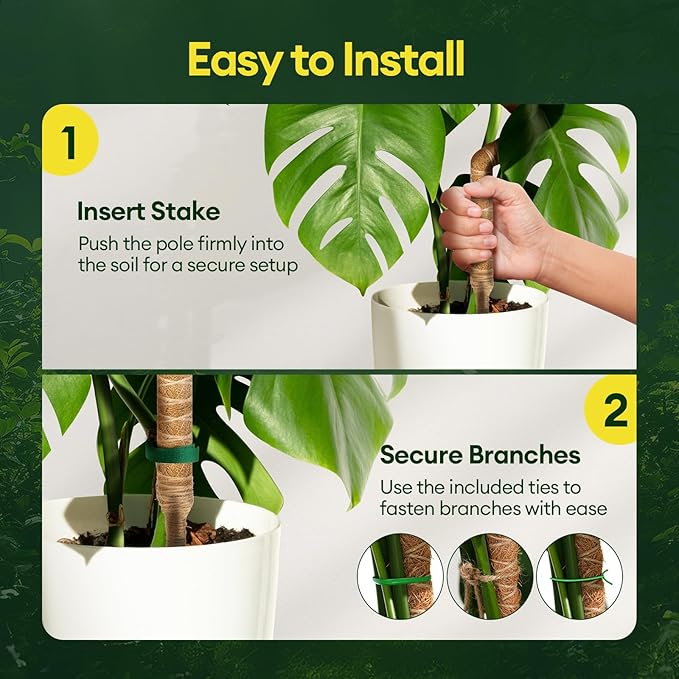 Easy to Install

1

Insert Stake

Push the pole firmly into the soil for a secure setup

2

Secure Branches

Use the included ties to fasten branches with ease