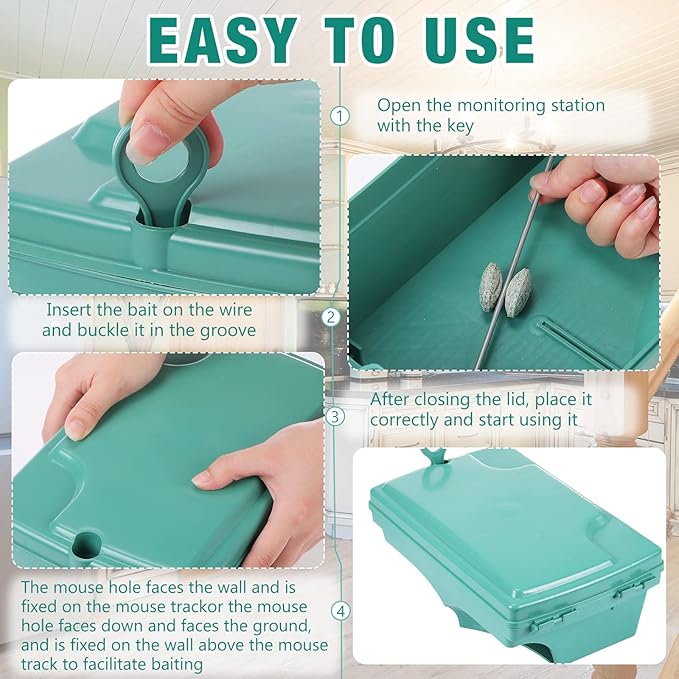 EASY TO USE

1

Open the monitoring station with the key

Insert the bait on the wire and buckle it in the groove

2

3

After closing the lid, place it correctly and start using it

The mouse hole faces the wall and is fixed on the mouse trackor the mouse hole faces down and faces the ground, and is fixed on the wall above the mouse track to facilitate baiting

4