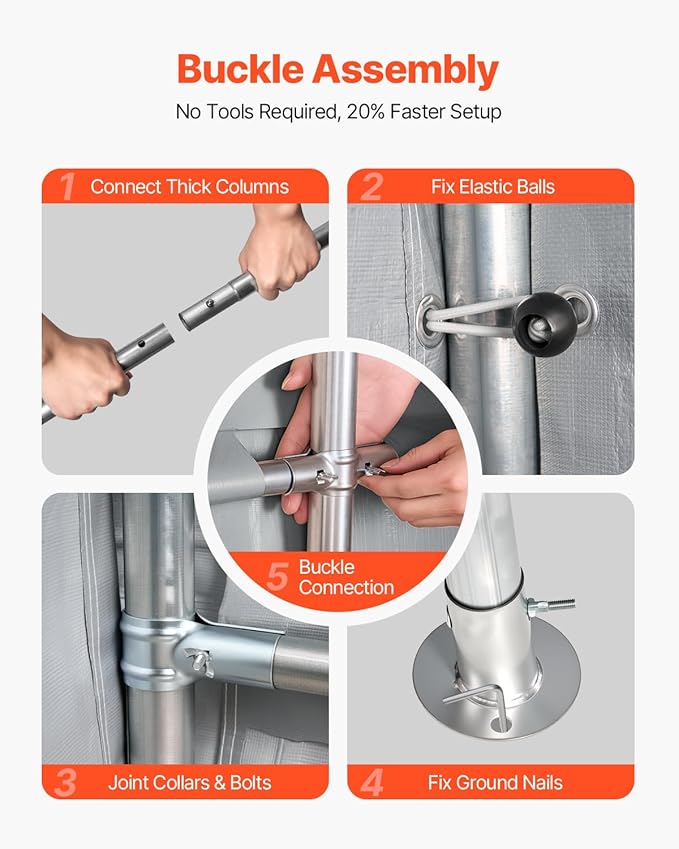 Buckle Assembly

No Tools Required, 20% Faster Setup

1 Connect Thick Columns

2 Fix Elastic Balls

5 Buckle Connection

3 Joint Collars & Bolts

4 Fix Ground Nails