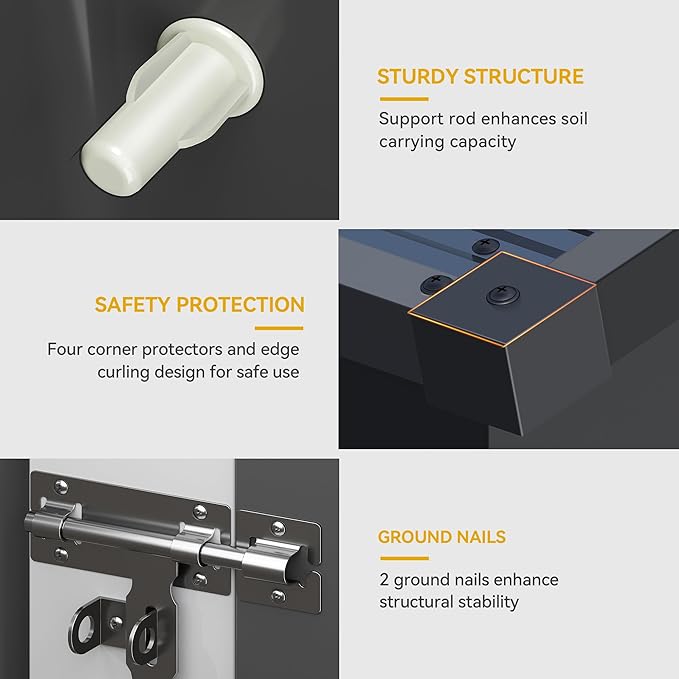 STURDY STRUCTURE

Support rod enhances soil carrying capacity

SAFETY PROTECTION

Four corner protectors and edge curling design for safe use

GROUND NAILS

2 ground nails enhance structural stability