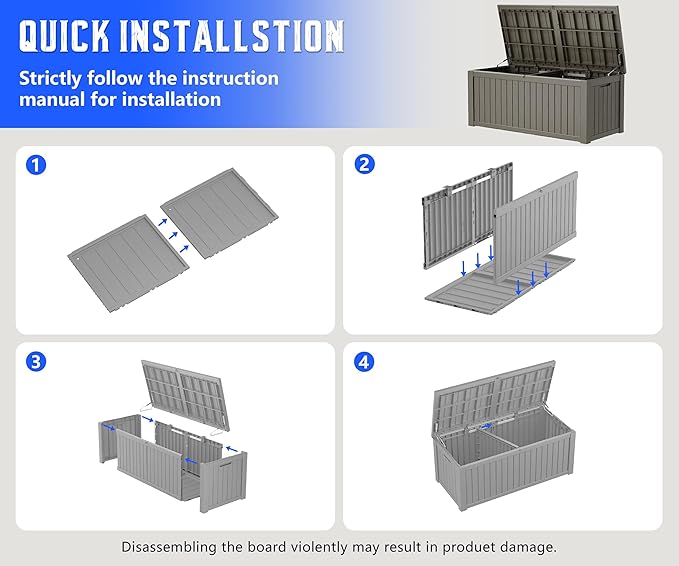 QUICK INSTALLSTION

Strictly follow the instruction manual for installation

1

2

3

4

Disassembling the board violently may result in produet damage.