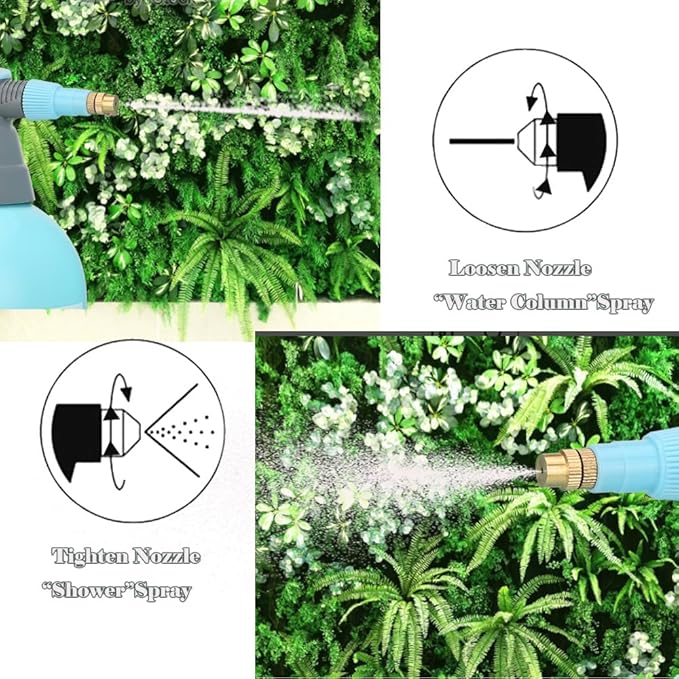 Loosen Nozzle
"Water Column"Spray

Tighten Nozzle
"Shower"Spray