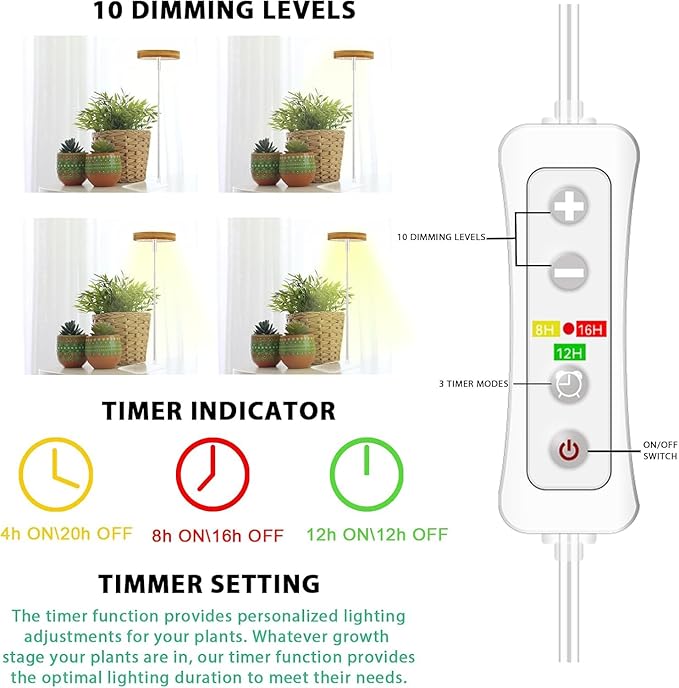 10 DIMMING LEVELS

TIMER INDICATOR

4h ON\20h OFF

8h ON\16h OFF

12h ON\12h OFF

TIMMER SETTING

The timer function provides personalized lighting adjustments for your plants. Whatever growth stage your plants are in, our timer function provides the optimal lighting duration to meet their needs.

10 DIMMING LEVELS

8H

16H

12H

3 TIMER MODES

ON/OFF SWITCH