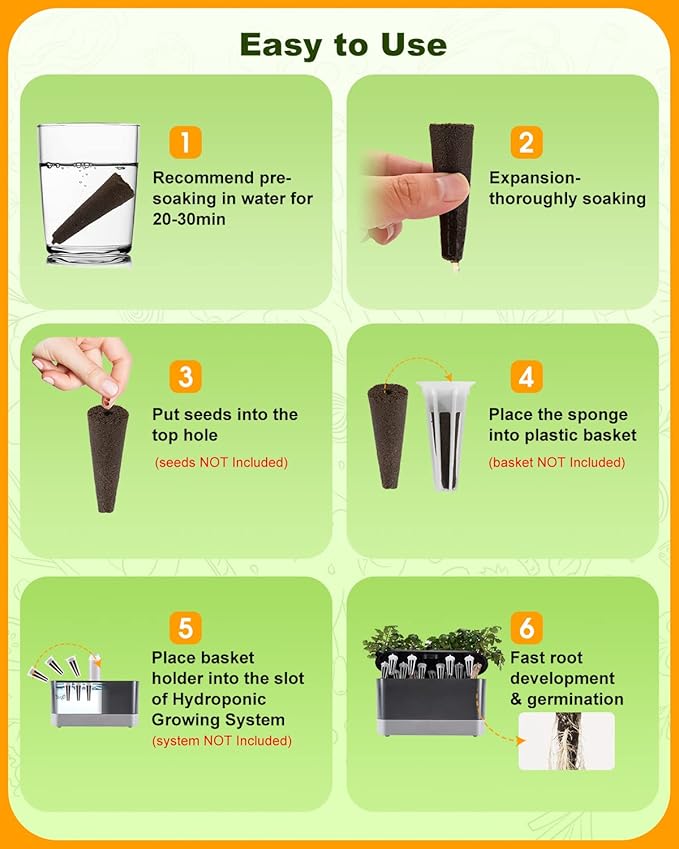 Easy to Use

1
Recommend pre-soaking in water for 20-30min

2
Expansion-thoroughly soaking

3
Put seeds into the top hole
(seeds NOT Included)

4
Place the sponge into plastic basket
(basket NOT Included)

5
Place basket holder into the slot of Hydroponic Growing System
(system NOT Included)

6
Fast root development & germination