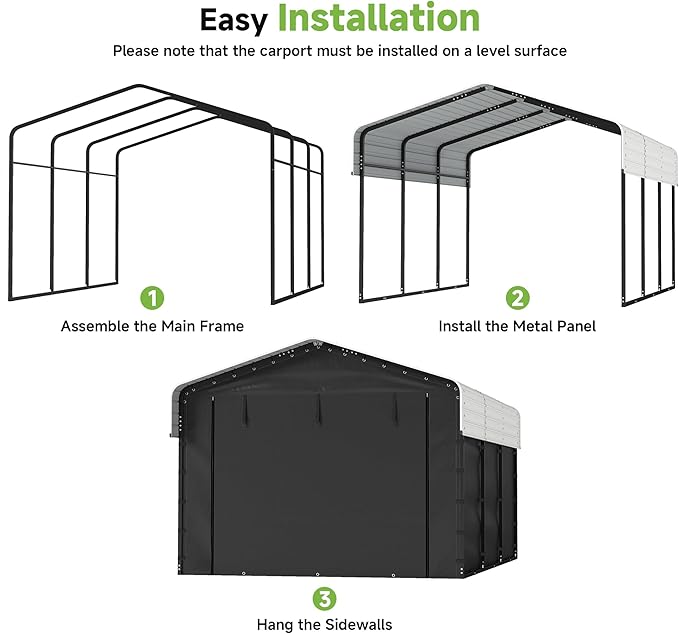 Easy Installation

Please note that the carport must be installed on a level surface

1
Assemble the Main Frame

2
Install the Metal Panel

3
Hang the Sidewalls