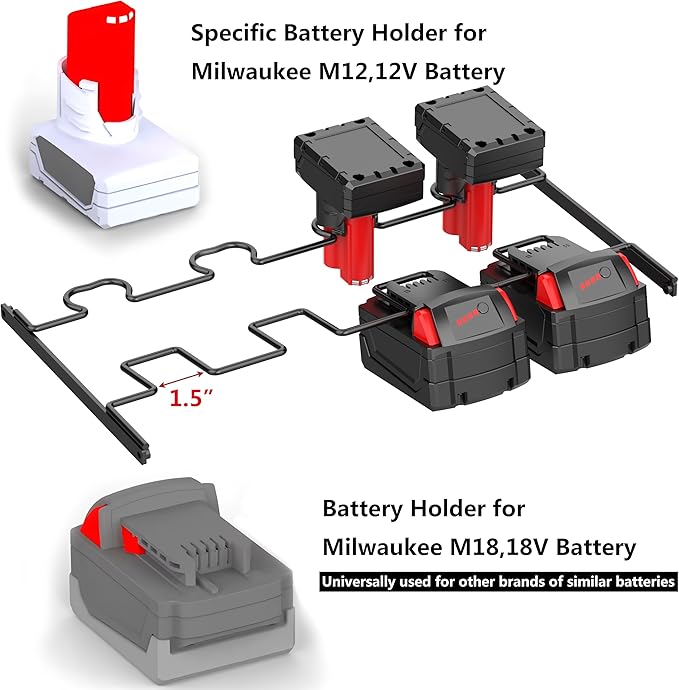 Specific Battery Holder for Milwaukee M12,12V Battery

1.5″

Battery Holder for Milwaukee M18,18V Battery

Universally used for other brands of similar batteries