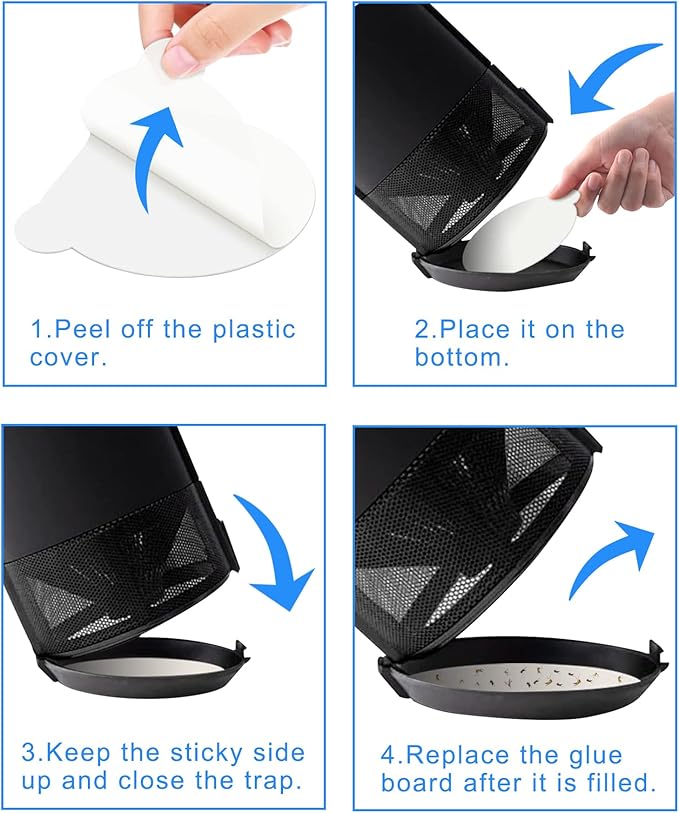 1.Peel off the plastic cover.

2.Place it on the bottom.

3.Keep the sticky side up and close the trap.

4.Replace the glue board after it is filled.