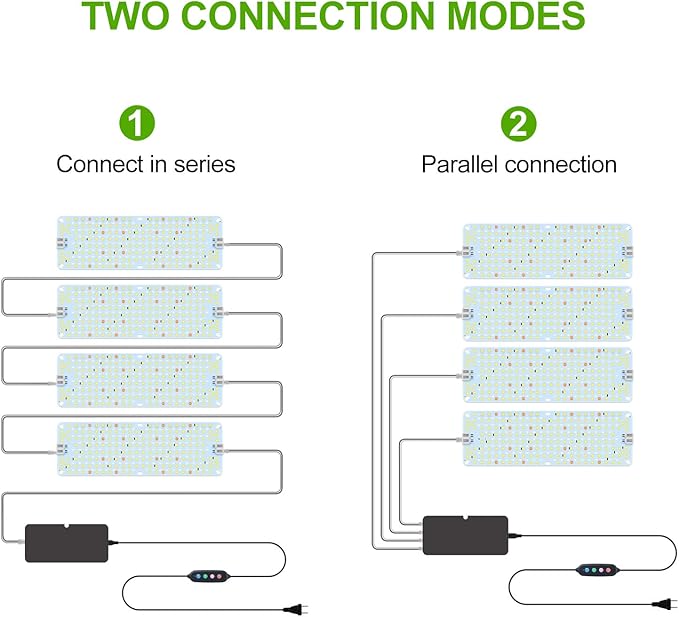 TWO CONNECTION MODES

1
Connect in series

2
Parallel connection