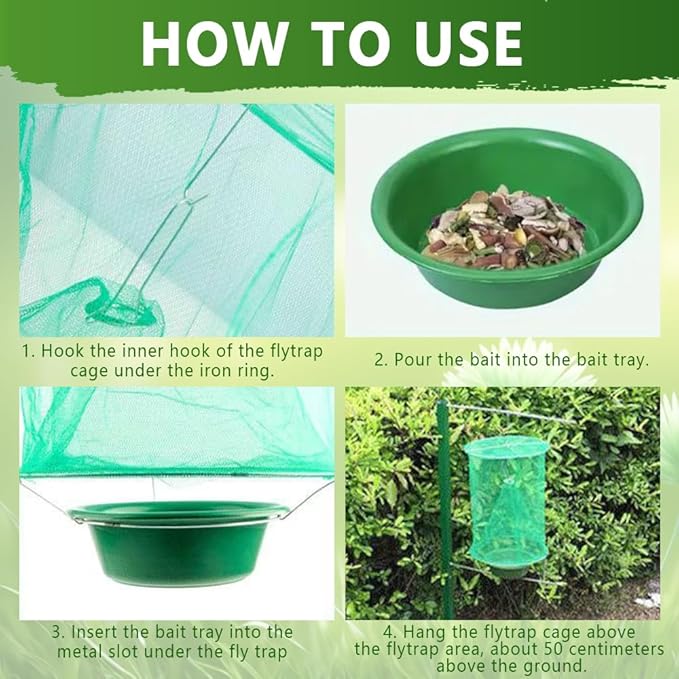 HOW TO USE

1. Hook the inner hook of the flytrap cage under the iron ring.

2. Pour the bait into the bait tray.

3. Insert the bait tray into the metal slot under the fly trap

4. Hang the flytrap cage above the flytrap area, about 50 centimeters above the ground.