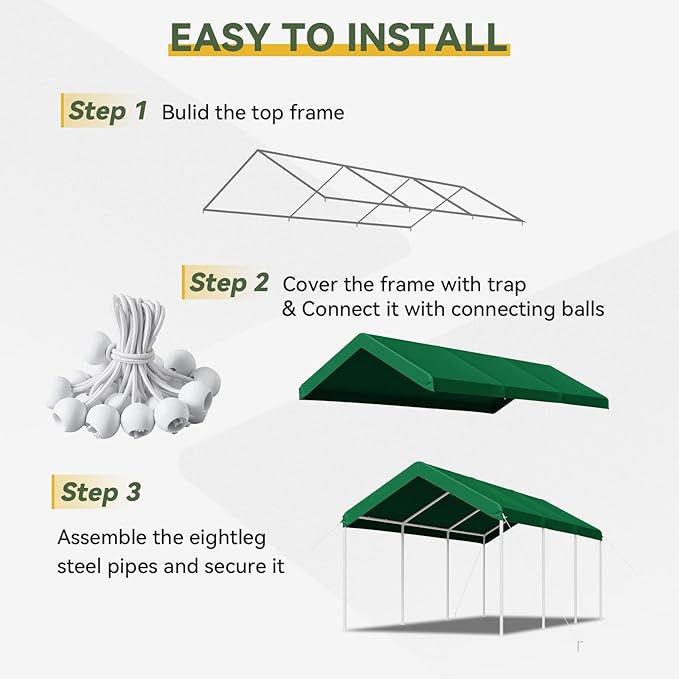 EASY TO INSTALL

Step 1 Bulid the top frame

Step 2 Cover the frame with trap & Connect it with connecting balls

Step 3

Assemble the eightleg steel pipes and secure it