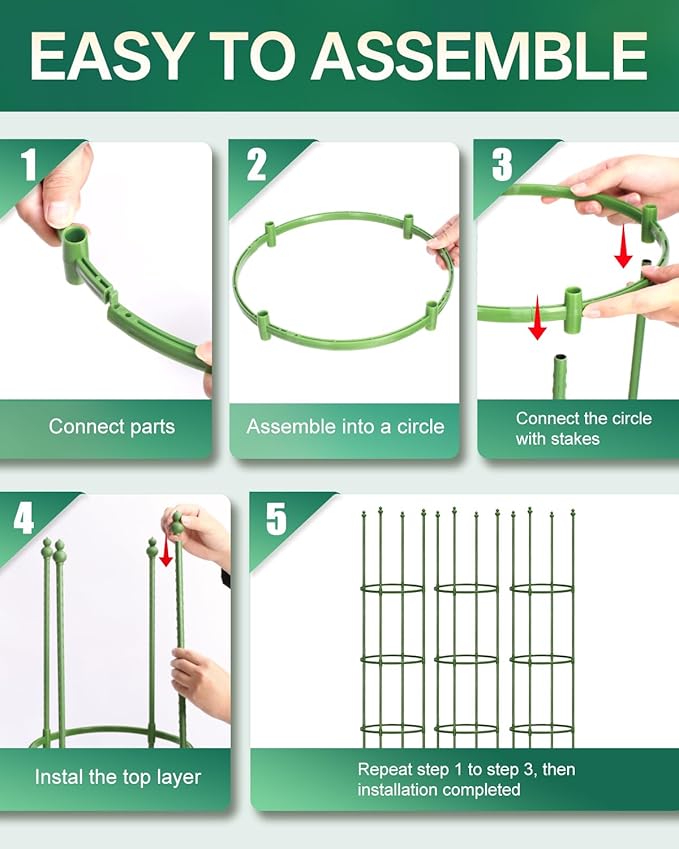 EASY TO ASSEMBLE

1

Connect parts

2

Assemble into a circle

3

Connect the circle with stakes

4

Instal the top layer

5

Repeat step 1 to step 3, then installation completed