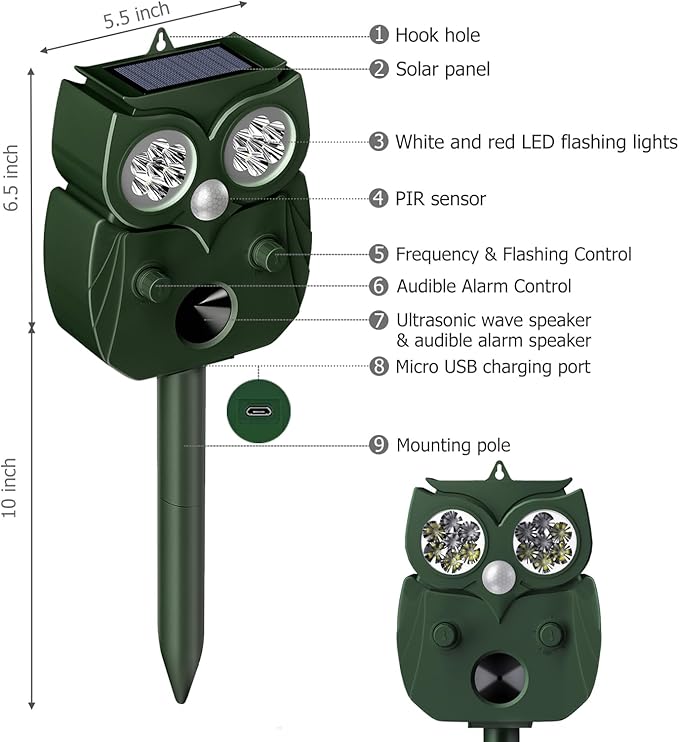 5.5 inch

6.5 inch

10 inch

1 Hook hole
2 Solar panel
3 White and red LED flashing lights
4 PIR sensor
5 Frequency & Flashing Control
6 Audible Alarm Control
7 Ultrasonic wave speaker & audible alarm speaker
8 Micro USB charging port
9 Mounting pole