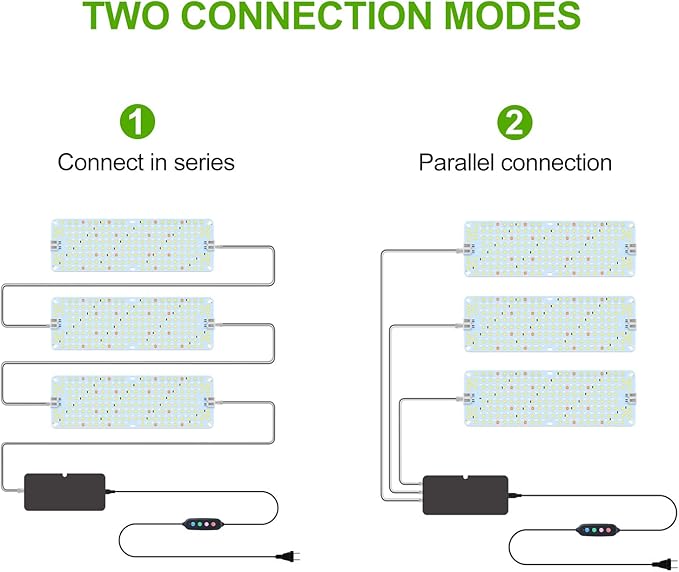 TWO CONNECTION MODES

1
Connect in series

2
Parallel connection