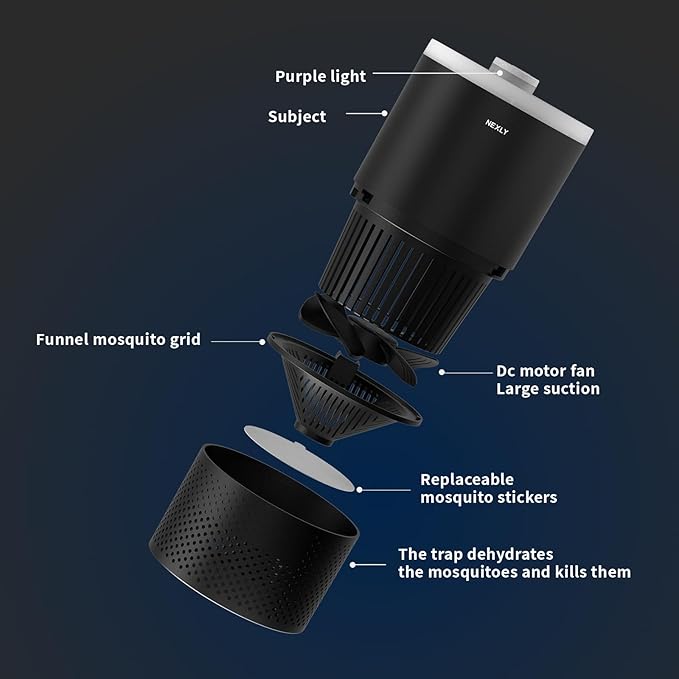 Purple light

Subject

NEXLY

Funnel mosquito grid

Dc motor fan
Large suction

Replaceable
mosquito stickers

The trap dehydrates
the mosquitoes and kills them