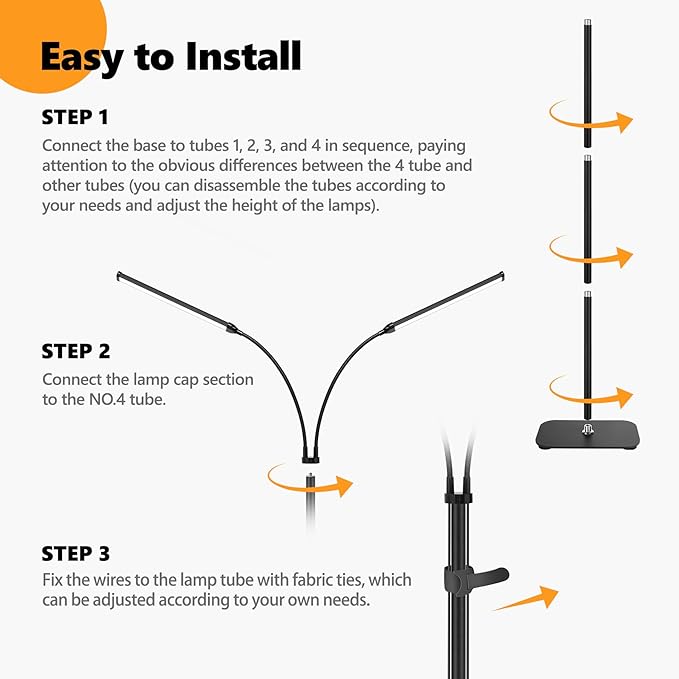 Easy to Install

STEP 1

Connect the base to tubes 1, 2, 3, and 4 in sequence, paying attention to the obvious differences between the 4 tube and other tubes (you can disassemble the tubes according to your needs and adjust the height of the lamps).

STEP 2

Connect the lamp cap section to the NO.4 tube.

STEP 3

Fix the wires to the lamp tube with fabric ties, which can be adjusted according to your own needs.