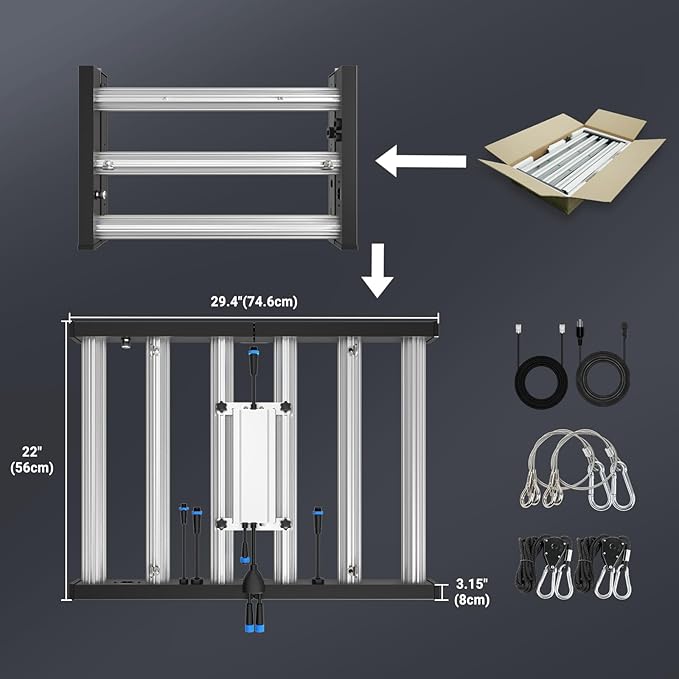 29.4"(74.6cm)

22"
(56cm)

3.15"
(8cm)