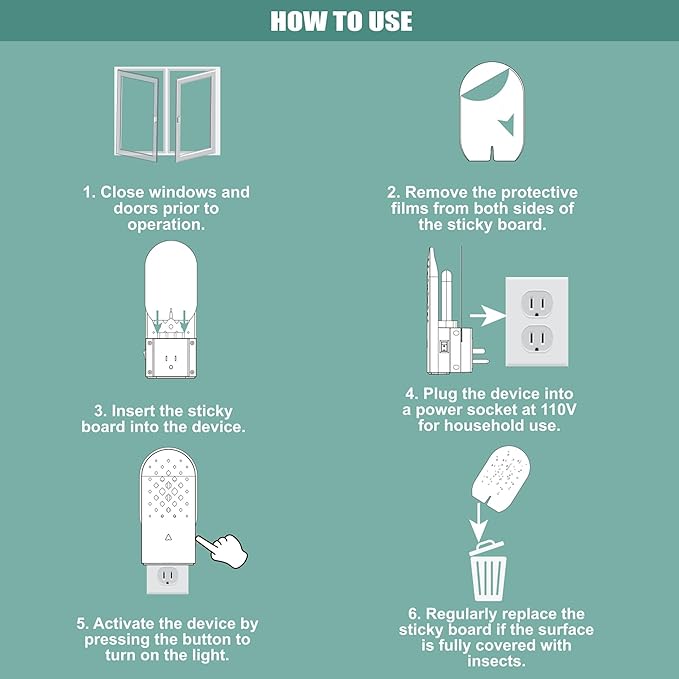 HOW TO USE

1. Close windows and doors prior to operation.

2. Remove the protective films from both sides of the sticky board.

3. Insert the sticky board into the device.

4. Plug the device into a power socket at 110V for household use.

5. Activate the device by pressing the button to turn on the light.

6. Regularly replace the sticky board if the surface is fully covered with insects.