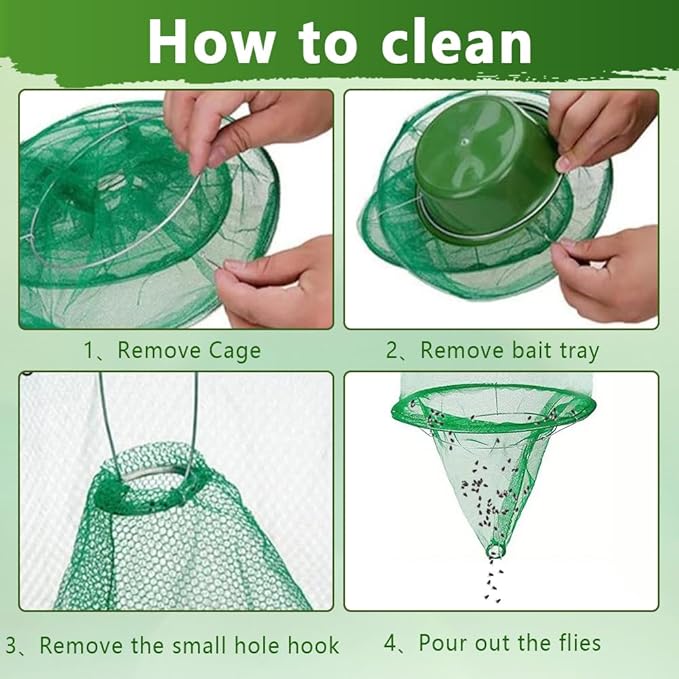 How to clean

1、Remove Cage

2、Remove bait tray

3、Remove the small hole hook

4、Pour out the flies