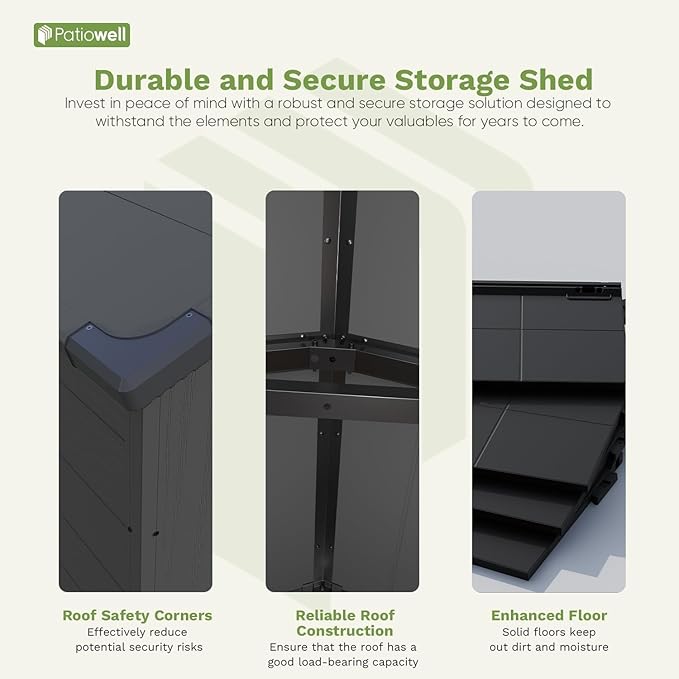 Patiowell

Durable and Secure Storage Shed

Invest in peace of mind with a robust and secure storage solution designed to withstand the elements and protect your valuables for years to come.

Roof Safety Corners
Effectively reduce potential security risks

Reliable Roof Construction
Ensure that the roof has a good load-bearing capacity

Enhanced Floor
Solid floors keep out dirt and moisture