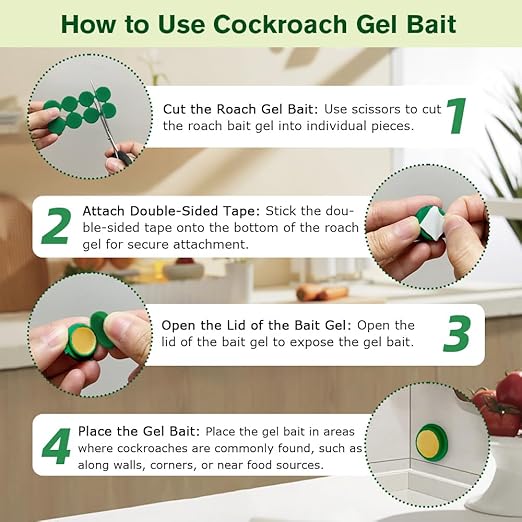 How to Use Cockroach Gel Bait

Cut the Roach Gel Bait: Use scissors to cut the roach bait gel into individual pieces. 1

2 Attach Double-Sided Tape: Stick the double-sided tape onto the bottom of the roach gel for secure attachment.

Open the Lid of the Bait Gel: Open the lid of the bait gel to expose the gel bait. 3

4 Place the Gel Bait: Place the gel bait in areas where cockroaches are commonly found, such as along walls, corners, or near food sources.