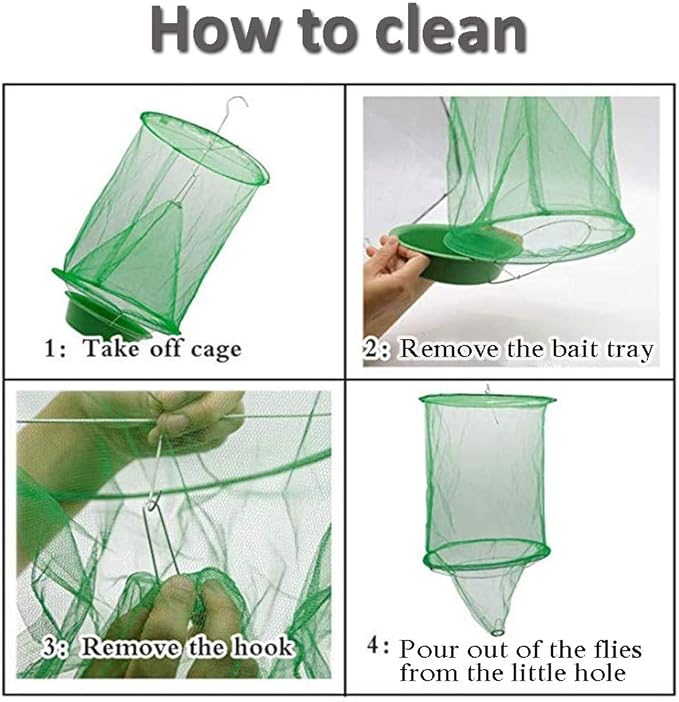 How to clean

1: Take off cage

2: Remove the bait tray

3: Remove the hook

4: Pour out of the flies from the little hole